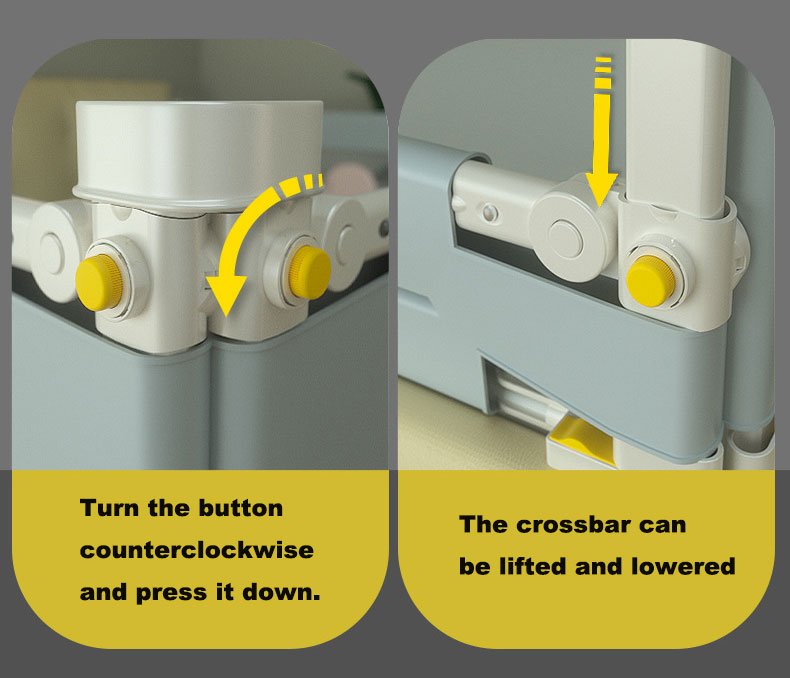 Turn the button counterclockwise and press it down.

The crossbar can be lifted and lowered